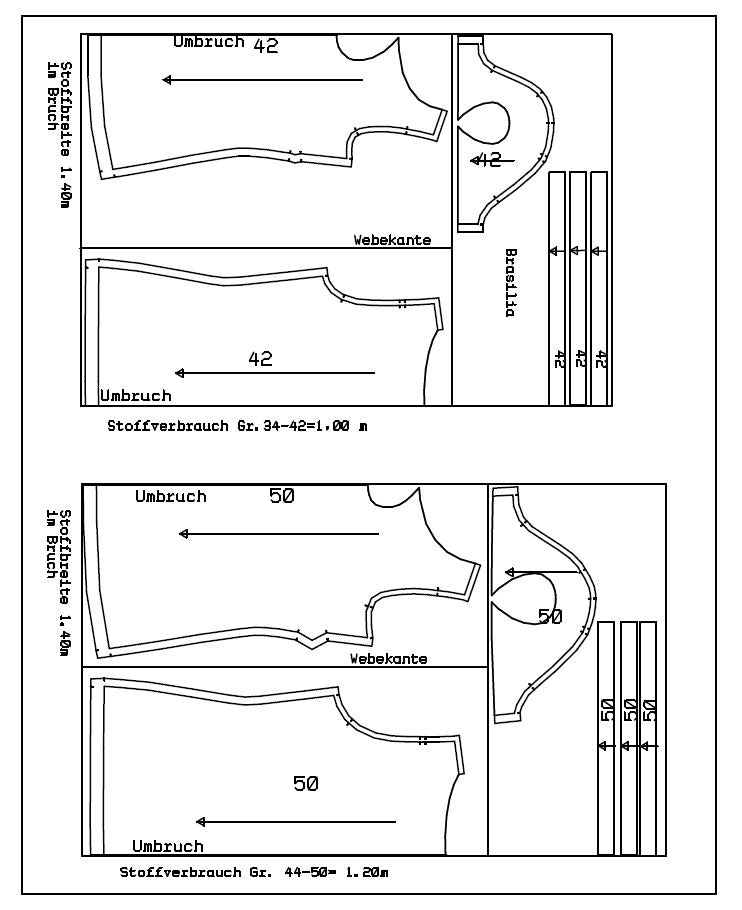 Stoffbreite 1.40m im Bruch

Umbruch 42

42

Webekante

Brasilia

42 42 42

42

Umbruch

Stoffverbrauch Gr. 34-42=1,00 m

Stoffbreite 1.40m im Bruch

Umbruch 50

50

Webekante

50 50 50

50

Umbruch

Stoffverbrauch Gr. 44-50= 1.20m