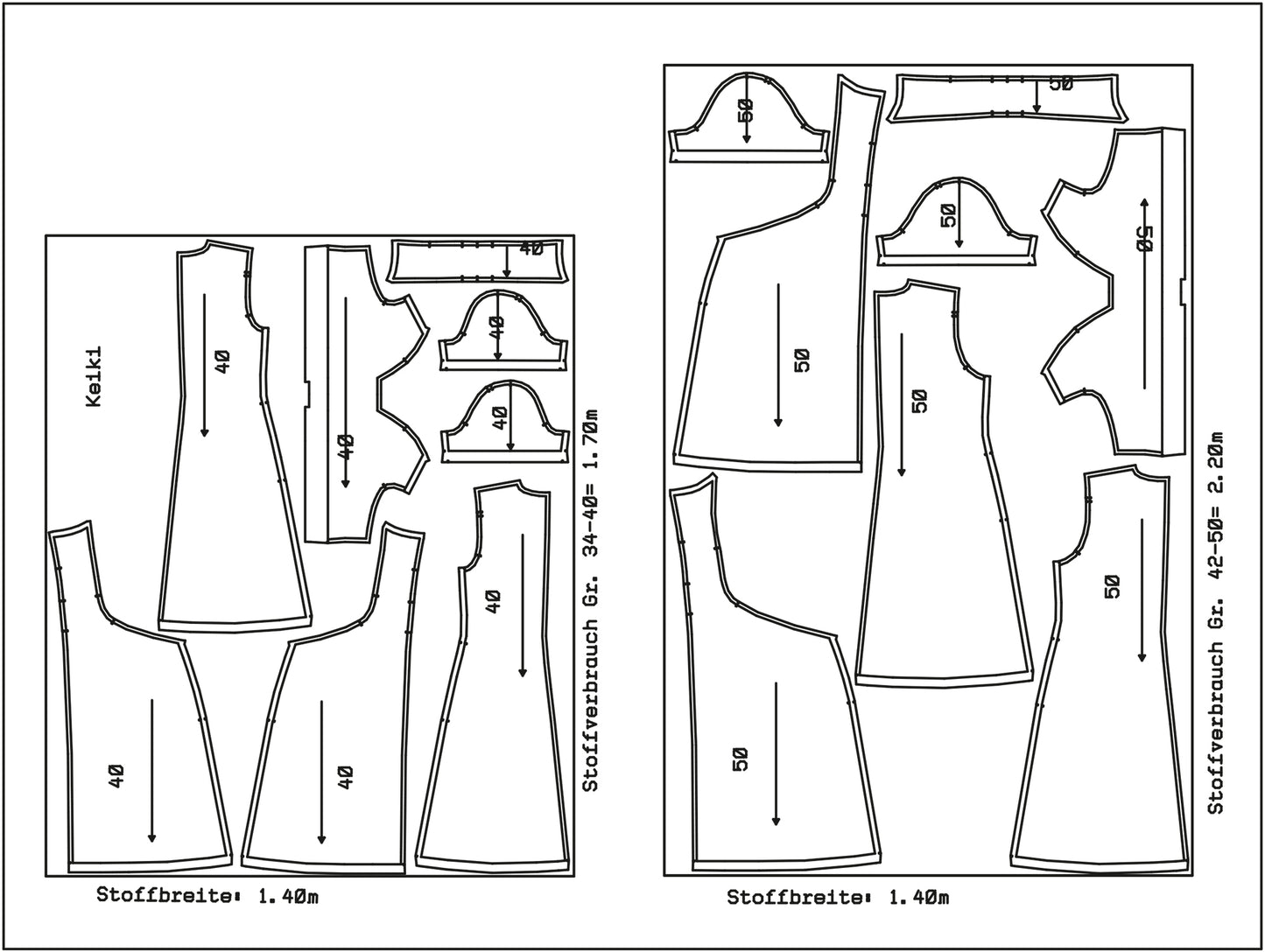 Keiki

40

40

40

40

40

40

40

40

Stoffverbrauch Gr. 34-40= 1.70m

Stoffbreite: 1.40m

50

50

50

50

50

50

50

50

Stoffverbrauch Gr. 42-50= 2.20m

Stoffbreite: 1.40m